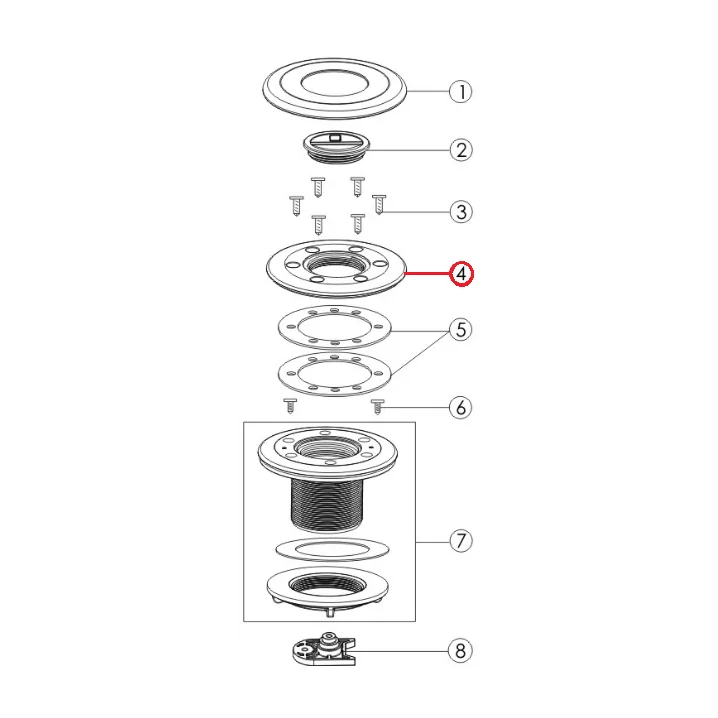 1
2
3
4
5
6
7
8