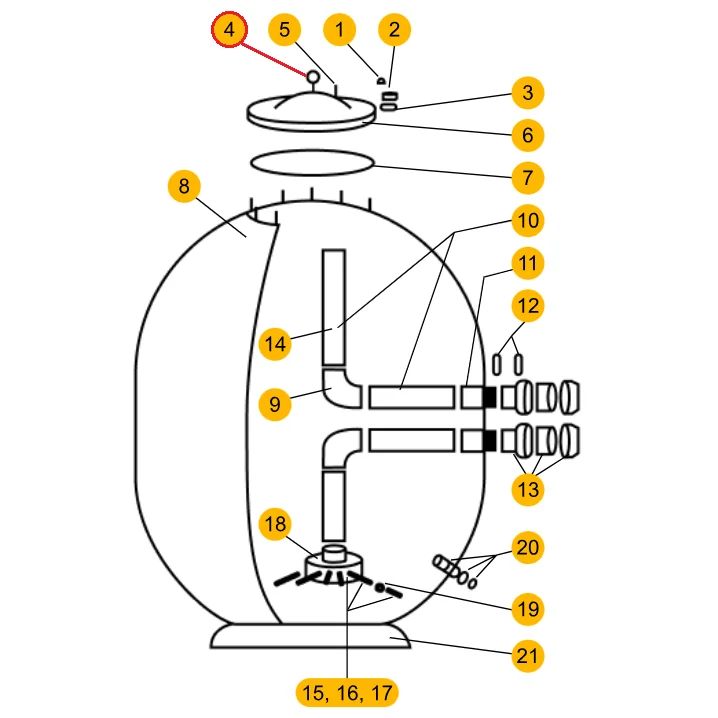 4
5
1
2
3
6
7
8
10
11
12
14
9
13
18
20
19
21
15, 16, 17