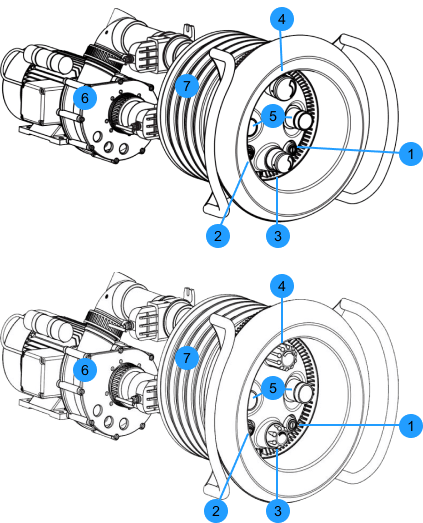 4
7
6
5
1
2
3

4
7
6
5
1
2
3