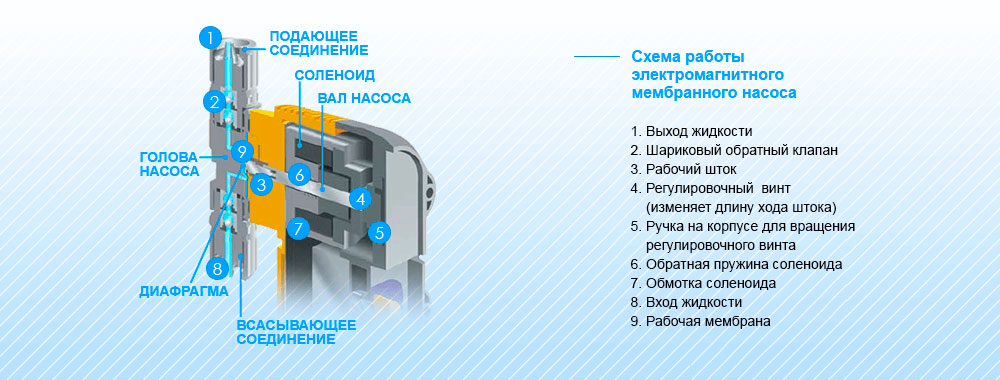 1
ПОДАЮЩЕЕ СОЕДИНЕНИЕ
СОЛЕНОИД
ВАЛ НАСОСА
2
ГОЛОВА НАСОСА
9
3
6
4
7
5
8
ДИАФРАГМА
ВСАСЫВАЮЩЕЕ СОЕДИНЕНИЕ

Схема работы электромагнитного мембранного насоса

1. Выход жидкости
2. Шариковый обратный клапан
3. Рабочий шток
4. Регулировочный винт (изменяет длину хода штока)
5. Ручка на корпусе для вращения регулировочного винта
6. Обратная пружина соленоида
7. Обмотка соленоида
8. Вход жидкости
9. Рабочая мембрана