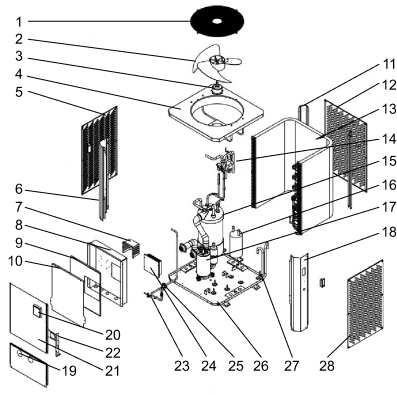 1
2
3
4
5
6
7
8
9
10
11
12
13
14
15
16
17
18
20
22
21
19
23
24
25
26
27
28