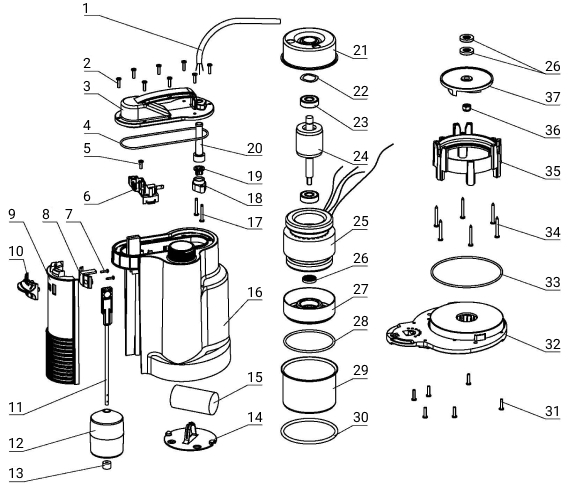 1
2
3
4
5
6
9
8
7
10
11
12
13
20
19
18
17
16
15
14
21
22
23
24
25
26
27
28
29
30
26
37
36
35
34
33
32
31