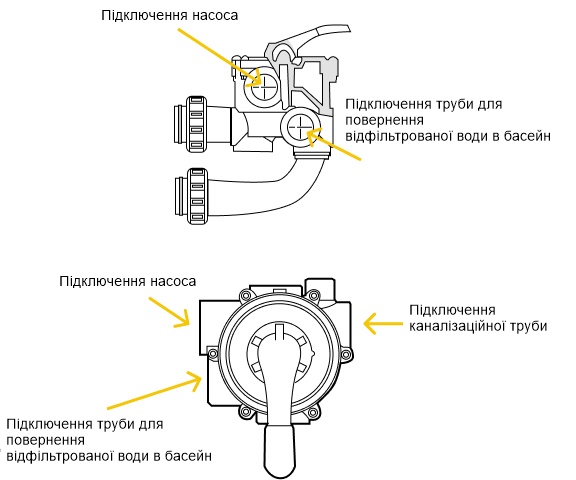 Підключення насоса

Підключення труби для повернення відфільтрованої води в басейн

Підключення насоса

Підключення каналізаційної труби

Підключення труби для повернення відфільтрованої води в басейн