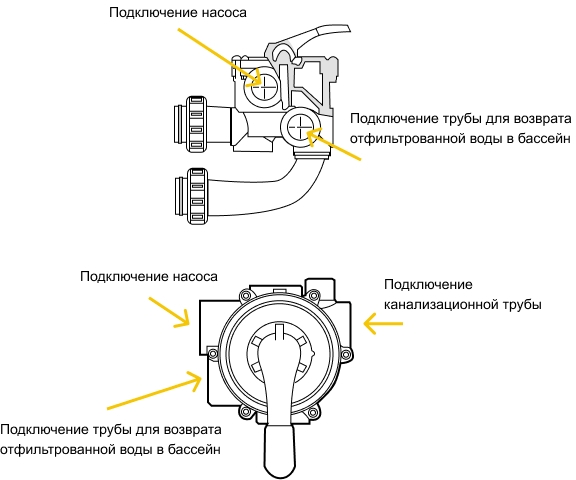 Подключение насоса

Подключение трубы для возврата отфильтрованной воды в бассейн

Подключение насоса

Подключение канализационной трубы

Подключение трубы для возврата отфильтрованной воды в бассейн