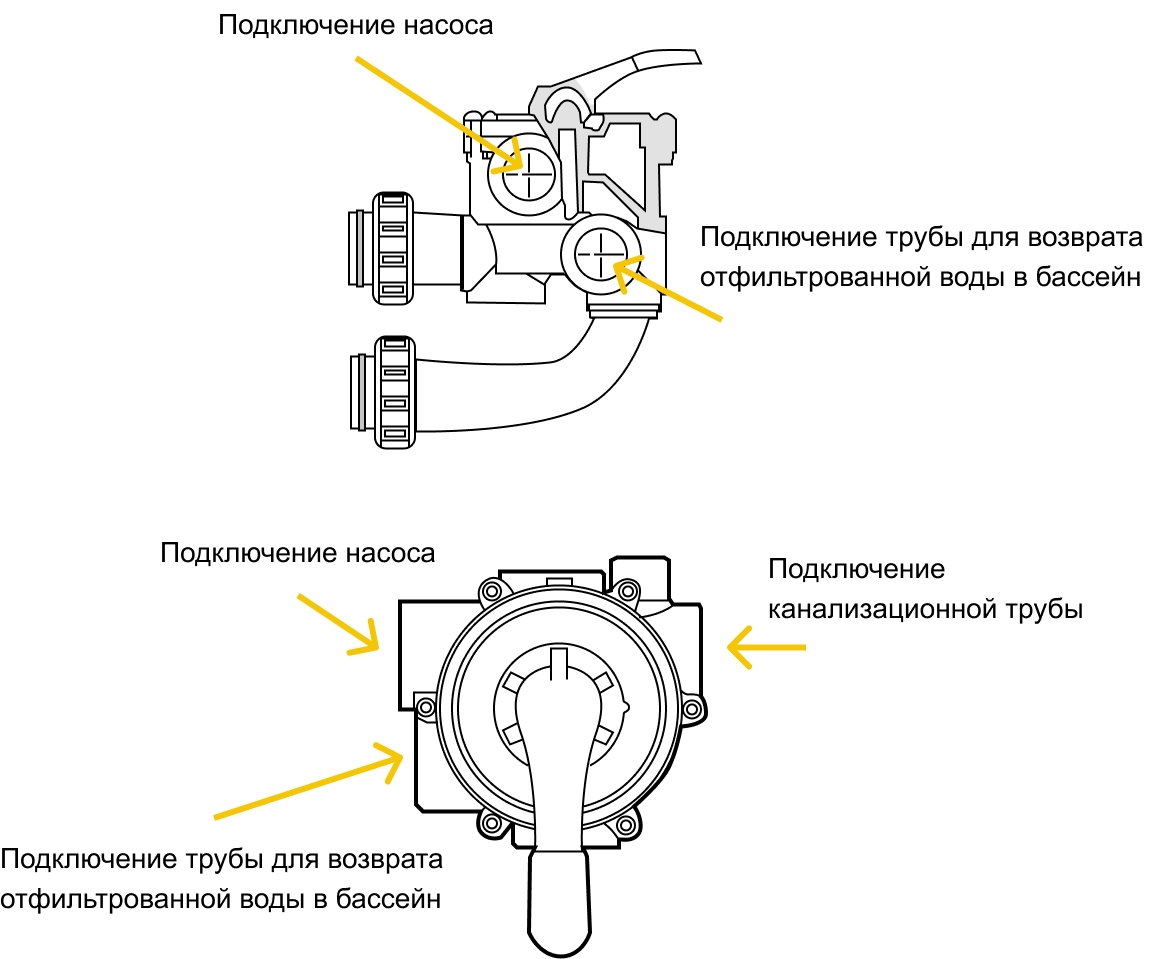 Подключение насоса

Подключение трубы для возврата отфильтрованной воды в бассейн

Подключение насоса

Подключение канализационной трубы

Подключение трубы для возврата отфильтрованной воды в бассейн